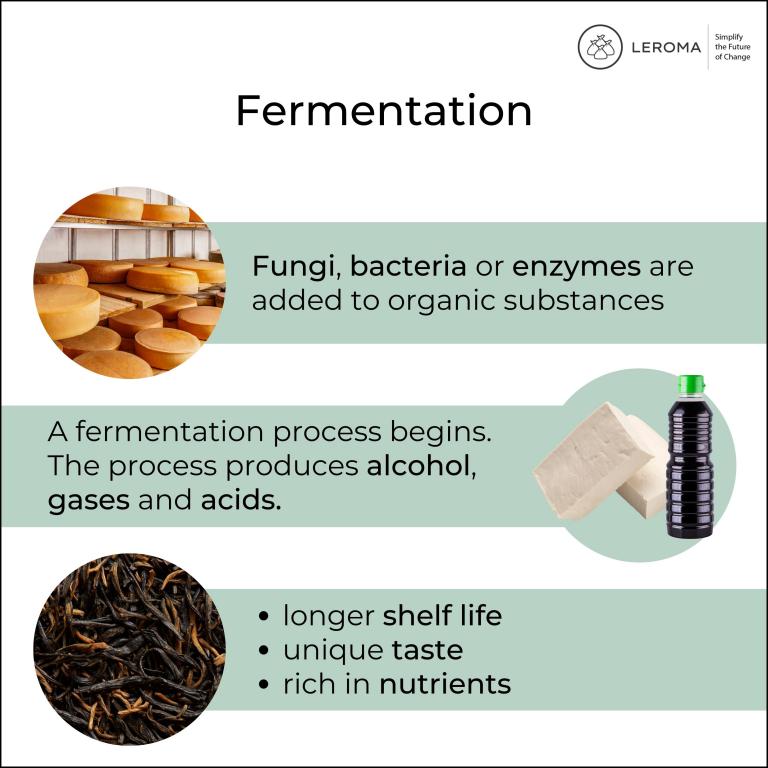 LEROMA
Simplify the Future of Change

Fermentation

Fungi, bacteria or enzymes are added to organic substances

A fermentation process begins. The process produces alcohol, gases and acids.

• longer shelf life
• unique taste
• rich in nutrients