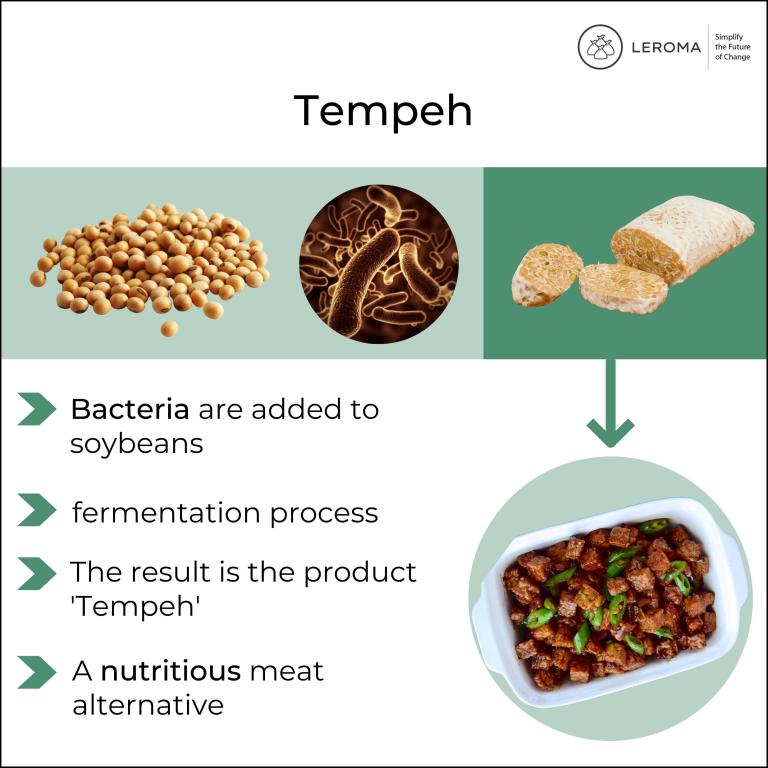 LEROMA
Simplify the Future of Change

Tempeh

Bacteria are added to soybeans

fermentation process

The result is the product 'Tempeh'

A nutritious meat alternative